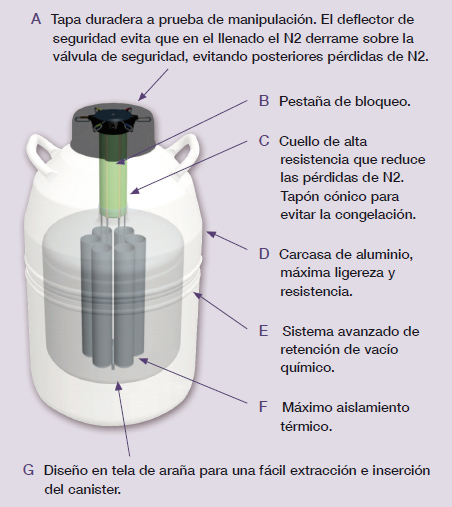 A Tapa duradera a prueba de manipulación. El deflector de seguridad evita que en el llenado el N2 derrame sobre la válvula de seguridad, evitando posteriores pérdidas de N2.

B Pestaña de bloqueo.

C Cuello de alta resistencia que reduce las pérdidas de N2. Tapón cónico para evitar la congelación.

D Carcasa de aluminio, máxima ligereza y resistencia.

E Sistema avanzado de retención de vacío químico.

F Máximo aislamiento térmico.

G Diseño en tela de araña para una fácil extracción e inserción del canister.